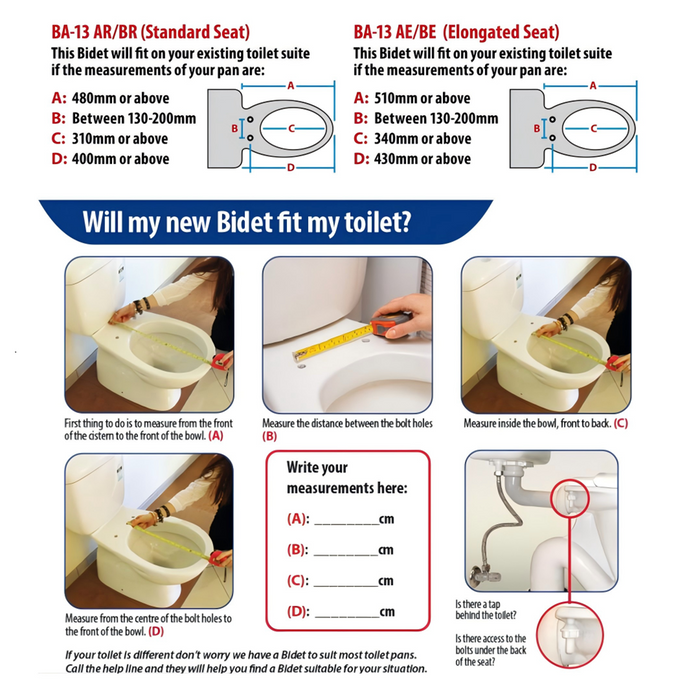 BA-13 AR/BR (Standard Seat)
This Bidet will fit on your existing toilet suite if the measurements of your pan are:

A: 480mm or above
B: Between 130-200mm
C: 310mm or above
D: 400mm or above

A
B
C
D

BA-13 AE/BE (Elongated Seat)
This Bidet will fit on your existing toilet suite if the measurements of your pan are:

A: 510mm or above
B: Between 130-200mm
C: 340mm or above
D: 430mm or above

A
B
C
D

Will my new Bidet fit my toilet?

First thing to do is to measure from the front of the cistern to the front of the bowl. (A)

Measure the distance between the bolt holes (B)

Measure inside the bowl, front to back. (C)

Measure from the centre of the bolt holes to the front of the bowl. (D)

Write your measurements here:

(A): __________cm

(B): __________cm

(C): __________cm

(D): __________cm

Is there a tap behind the toilet?

Is there access to the bolts under the back of the seat?

If your toilet is different don't worry we have a Bidet to suit most toilet pans. Call the help line and they will help you find a Bidet suitable for your situation.