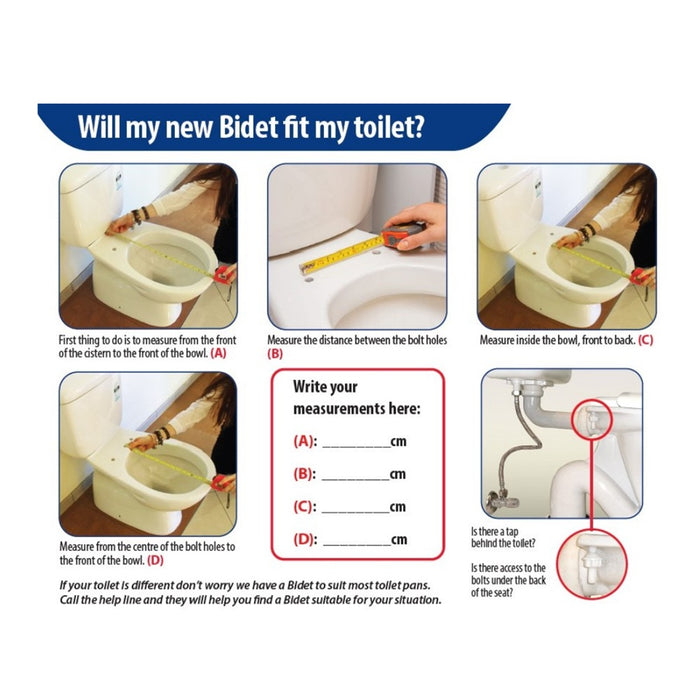 Will my new Bidet fit my toilet?

First thing to do is to measure from the front of the cistern to the front of the bowl. (A)

Measure the distance between the bolt holes (B)

Measure inside the bowl, front to back. (C)

Measure from the centre of the bolt holes to the front of the bowl. (D)

Write your measurements here:

(A): __________cm

(B): __________cm

(C): __________cm

(D): __________cm

Is there a tap behind the toilet?

Is there access to the bolts under the back of the seat?

If your toilet is different don't worry we have a Bidet to suit most toilet pans. Call the help line and they will help you find a Bidet suitable for your situation.