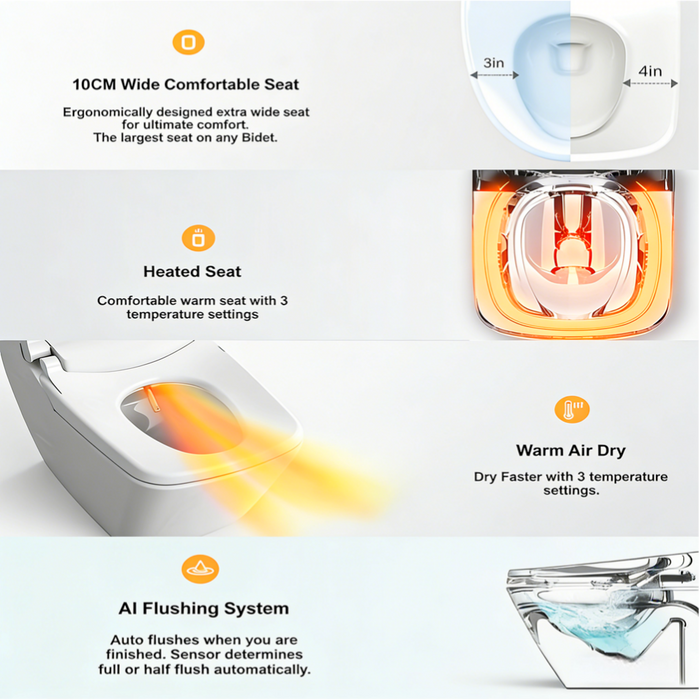 10CM Wide Comfortable Seat

Ergonomically designed extra wide seat for ultimate comfort. The largest seat on any Bidet.

3in

4in

Heated Seat

Comfortable warm seat with 3 temperature settings

Warm Air Dry

Dry Faster with 3 temperature settings.

AI Flushing System

Auto flushes when you are finished. Sensor determines full or half flush automatically.