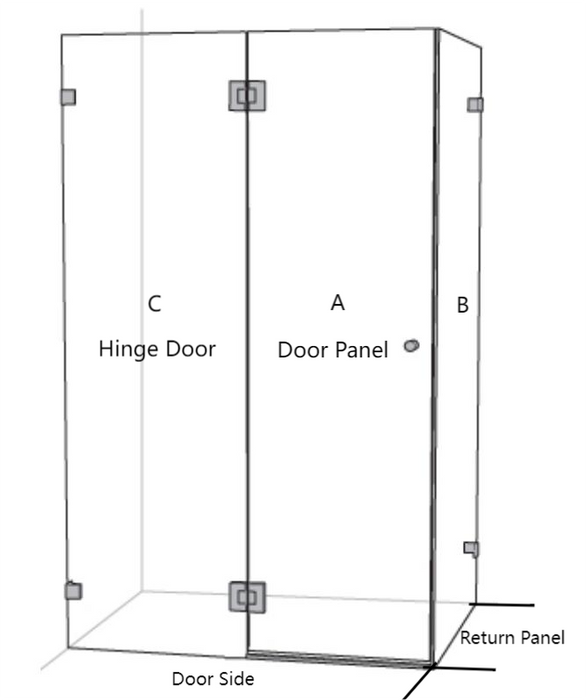 C
Hinge Door

A
Door Panel

B

Return Panel

Door Side