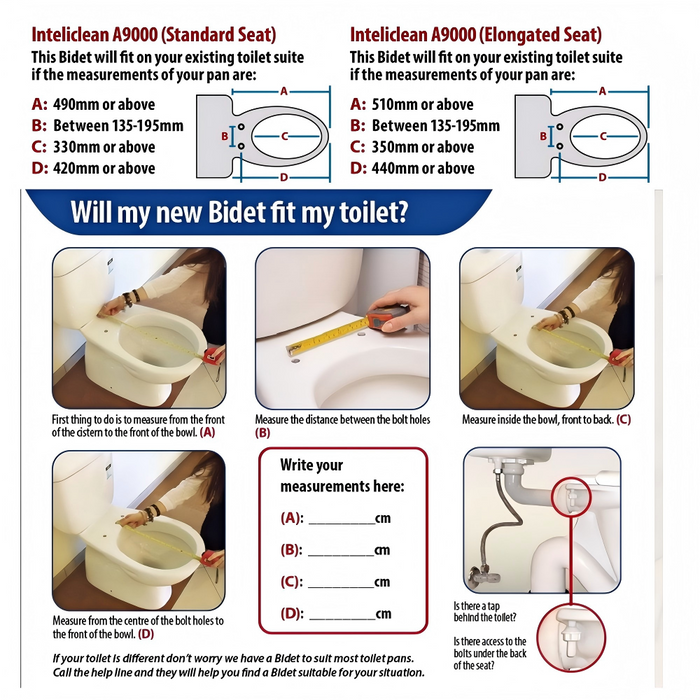 Inteliclean A9000 (Standard Seat)
This Bidet will fit on your existing toilet suite if the measurements of your pan are:

A: 490mm or above
B: Between 135-195mm
C: 330mm or above
D: 420mm or above

A
B
C
D

Inteliclean A9000 (Elongated Seat)
This Bidet will fit on your existing toilet suite if the measurements of your pan are:

A: 510mm or above
B: Between 135-195mm
C: 350mm or above
D: 440mm or above

A
B
C
D

Will my new Bidet fit my toilet?

First thing to do is to measure from the front of the cistern to the front of the bowl. (A)

Measure the distance between the bolt holes (B)

Measure inside the bowl, front to back. (C)

Measure from the centre of the bolt holes to the front of the bowl. (D)

Write your measurements here:

(A): __________cm

(B): __________cm

(C): __________cm

(D): __________cm

Is there a tap behind the toilet?

Is there access to the bolts under the back of the seat?

If your toilet is different don't worry we have a Bidet to suit most toilet pans. Call the help line and they will help you find a Bidet suitable for your situation.