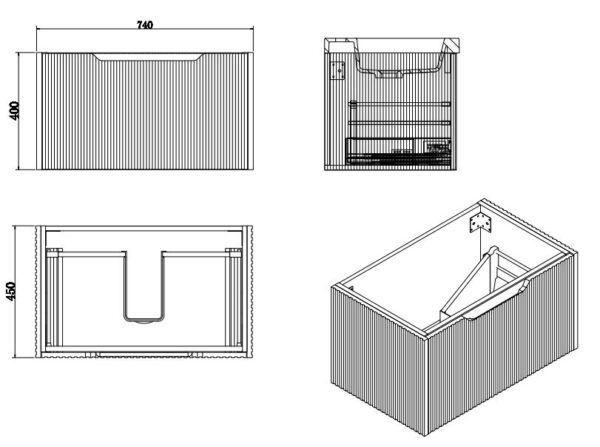 740

400

450