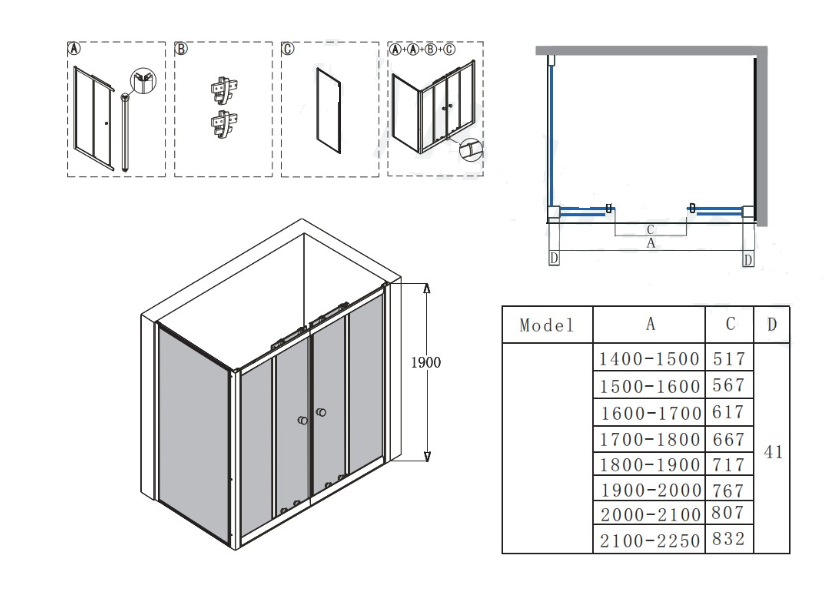 Ⓐ Ⓑ Ⓒ Ⓐ+Ⓐ+Ⓑ+Ⓒ

C
A
D D

1900

| Model | A | C | D |
|---|---|---|---|
| | 1400-1500 | 517 | 41 |
| | 1500-1600 | 567 | |
| | 1600-1700 | 617 | |
| | 1700-1800 | 667 | |
| | 1800-1900 | 717 | |
| | 1900-2000 | 767 | |
| | 2000-2100 | 807 | |
| | 2100-2250 | 832 | |