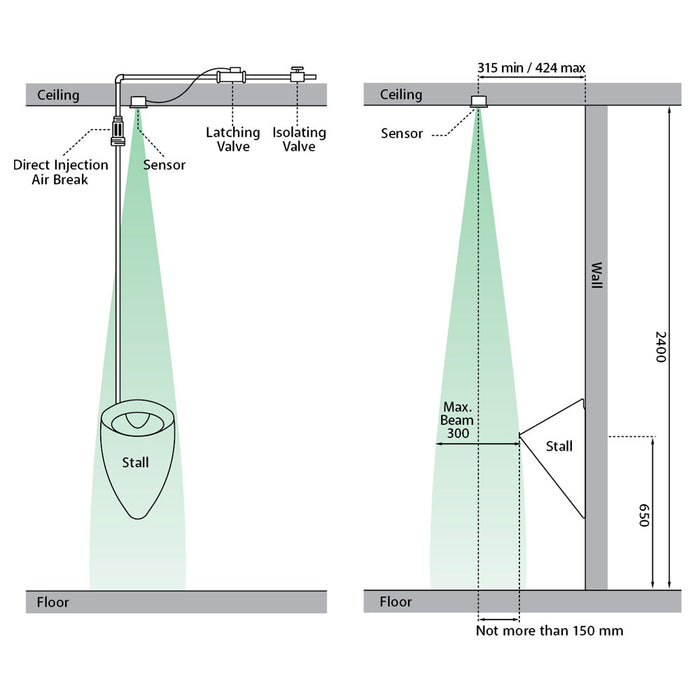 Ceiling

Latching Valve

Isolating Valve

Direct Injection Air Break

Sensor

Stall

Floor

315 min / 424 max

Ceiling

Sensor

Wall

2400

Max. Beam 300

Stall

650

Floor

Not more than 150 mm