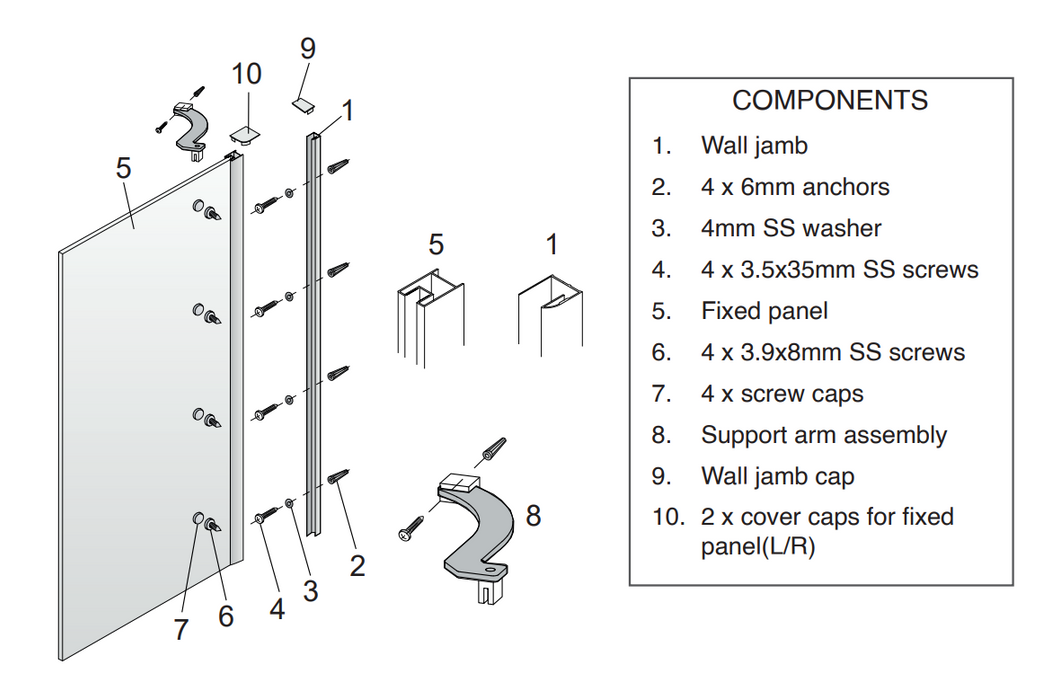 10
9
1
5
5
1
8
7
6
4
3
2

COMPONENTS
1. Wall jamb
2. 4 x 6mm anchors
3. 4mm SS washer
4. 4 x 3.5x35mm SS screws
5. Fixed panel
6. 4 x 3.9x8mm SS screws
7. 4 x screw caps
8. Support arm assembly
9. Wall jamb cap
10. 2 x cover caps for fixed panel(L/R)