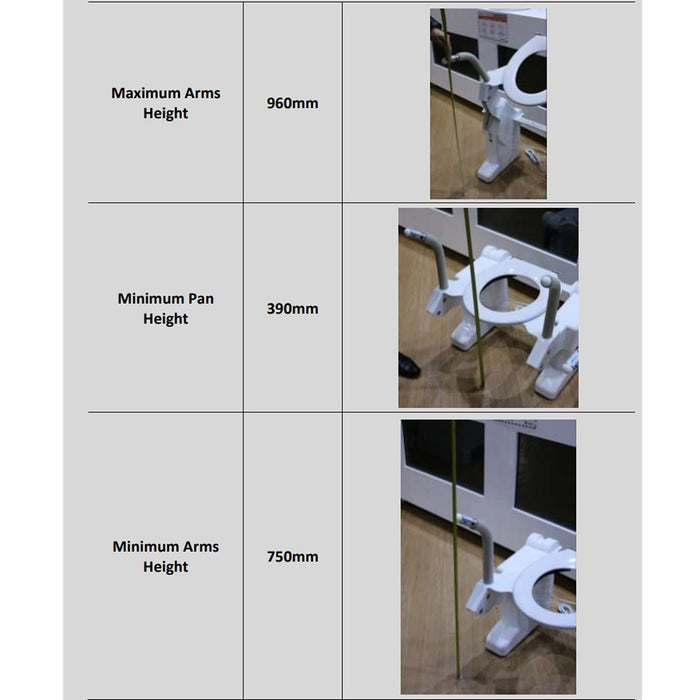 | | | |
|---|---|---|
| Maximum Arms Height | 960mm | |
| Minimum Pan Height | 390mm | |
| Minimum Arms Height | 750mm | |