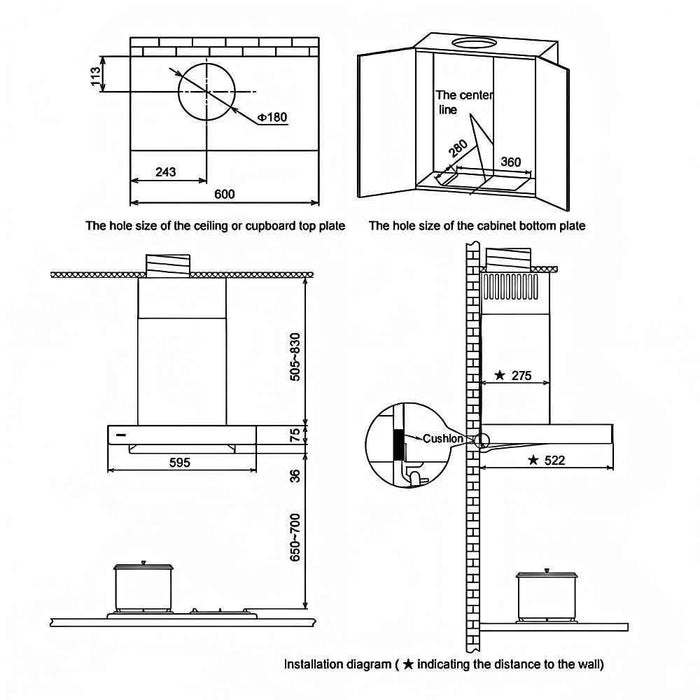 113

Φ180

243

600

The hole size of the ceiling or cupboard top plate

The center line

280

360

The hole size of the cabinet bottom plate

505~830

75

595

36

650~700

★ 275

Cushion

★ 522

Installation diagram ( ★ indicating the distance to the wall)