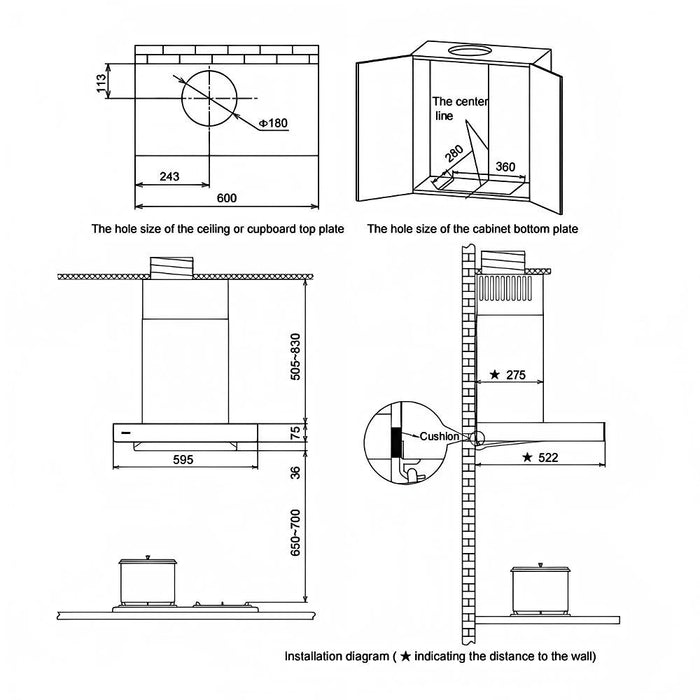 113

Φ180

243

600

The hole size of the ceiling or cupboard top plate

The center line

280

360

The hole size of the cabinet bottom plate

505~830

75

595

36

650~700

★ 275

Cushion

★ 522

Installation diagram ( ★ indicating the distance to the wall)