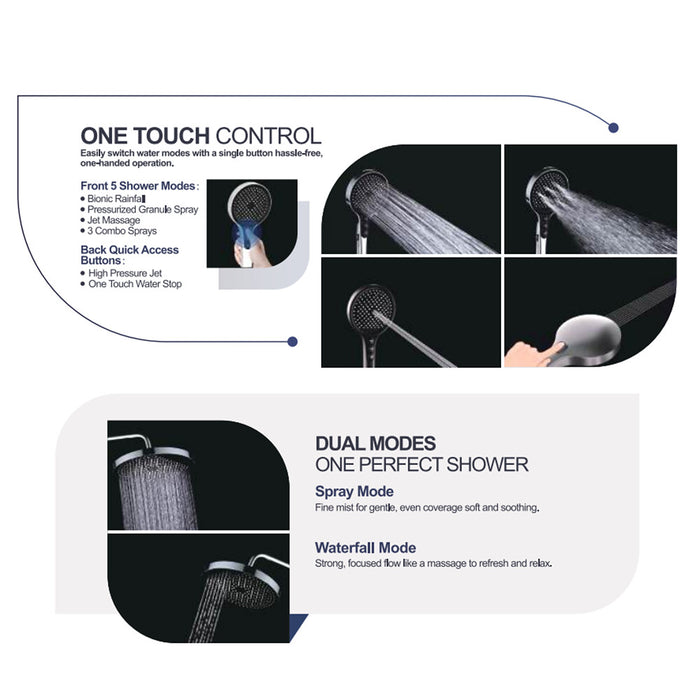 ONE TOUCH CONTROL
Easily switch water modes with a single button hassle-free, one-handed operation.

Front 5 Shower Modes:
• Bionic Rainfall
• Pressurized Granule Spray
• Jet Massage
• 3 Combo Sprays

Back Quick Access Buttons:
• High Pressure Jet
• One Touch Water Stop

DUAL MODES
ONE PERFECT SHOWER

Spray Mode
Fine mist for gentle, even coverage soft and soothing.

Waterfall Mode
Strong, focused flow like a massage to refresh and relax.