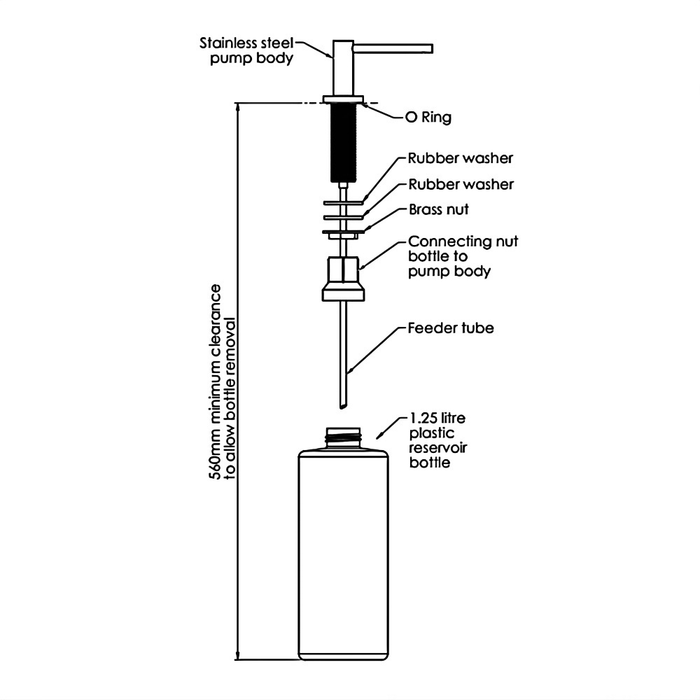 Stainless steel pump body

O Ring

Rubber washer

Rubber washer

Brass nut

Connecting nut bottle to pump body

Feeder tube

1.25 litre plastic reservoir bottle

560mm minimum clearance to allow bottle removal