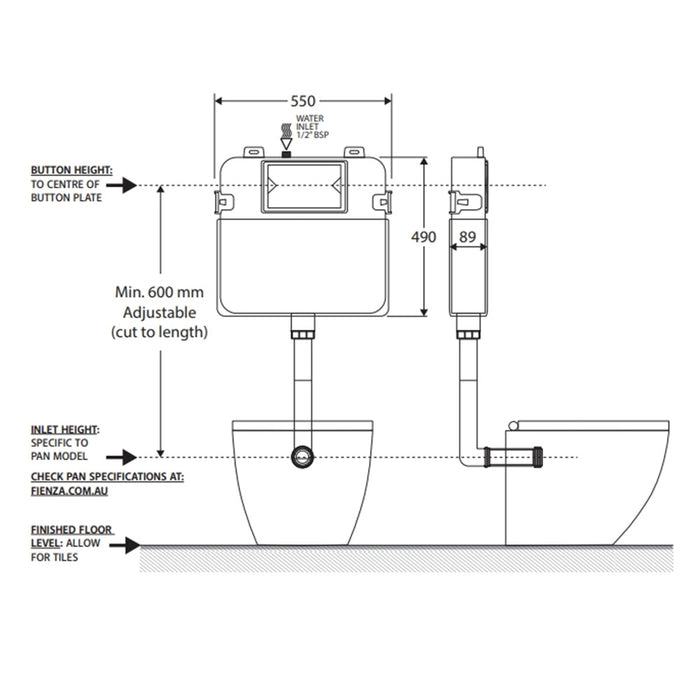 550

WATER INLET 1/2" BSP

BUTTON HEIGHT: TO CENTRE OF BUTTON PLATE

490

89

Min. 600 mm Adjustable (cut to length)

INLET HEIGHT: SPECIFIC TO PAN MODEL

CHECK PAN SPECIFICATIONS AT: FIENZA.COM.AU

FINISHED FLOOR LEVEL: ALLOW FOR TILES