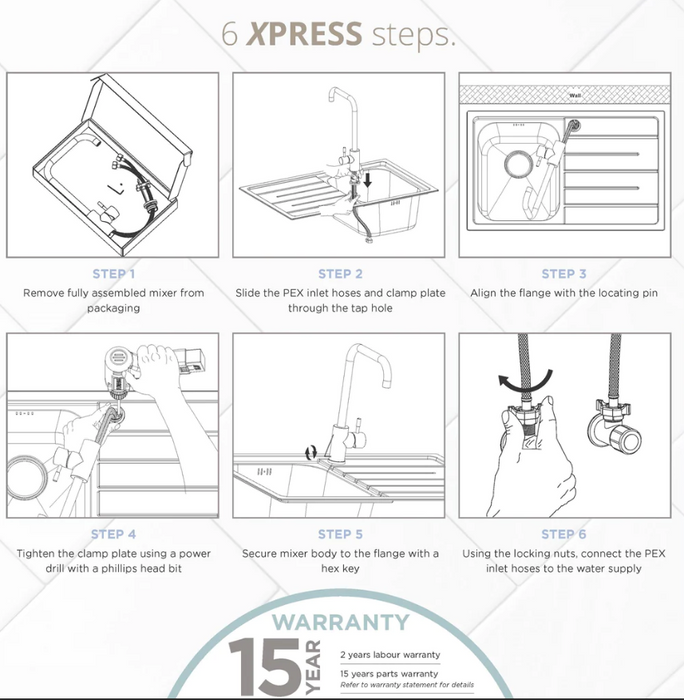 6 XPRESS steps.

Wall

STEP 1
Remove fully assembled mixer from packaging

STEP 2
Slide the PEX inlet hoses and clamp plate through the tap hole

STEP 3
Align the flange with the locating pin

STEP 4
Tighten the clamp plate using a power drill with a phillips head bit

STEP 5
Secure mixer body to the flange with a hex key

STEP 6
Using the locking nuts, connect the PEX inlet hoses to the water supply

WARRANTY
15 YEAR
2 years labour warranty
15 years parts warranty
Refer to warranty statement for details